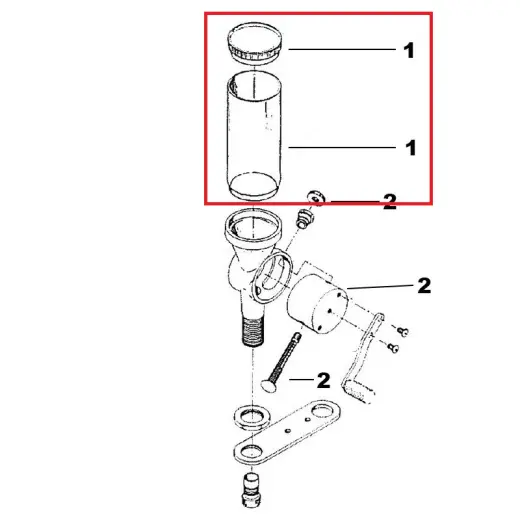 1

1

2

2

2