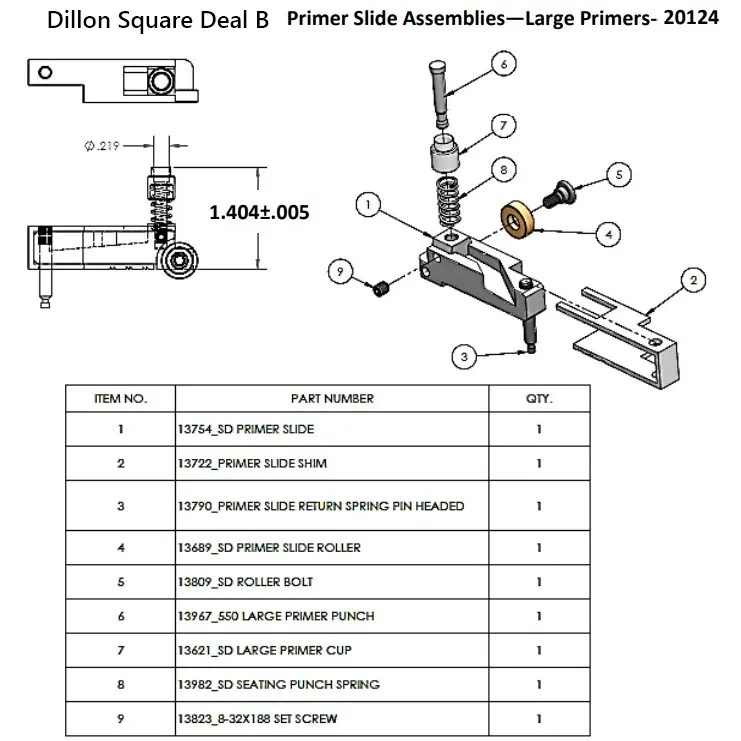 Dillon Square Deal B Primer Slide Assemblies—Large Primers- 20124

$\phi$.219

1.404±.005

6

7

8

5

1

4

9

2

3

| ITEM NO. | PART NUMBER | QTY. |
|---|---|---|
| 1 | 13754_SD PRIMER SLIDE | 1 |
| 2 | 13722_PRIMER SLIDE SHIM | 1 |
| 3 | 13790_PRIMER SLIDE RETURN SPRING PIN HEADED | 1 |
| 4 | 13689_SD PRIMER SLIDE ROLLER | 1 |
| 5 | 13809_SD ROLLER BOLT | 1 |
| 6 | 13967_550 LARGE PRIMER PUNCH | 1 |
| 7 | 13621_SD LARGE PRIMER CUP | 1 |
| 8 | 13982_SD SEATING PUNCH SPRING | 1 |
| 9 | 13823_8-32X188 SET SCREW | 1 |