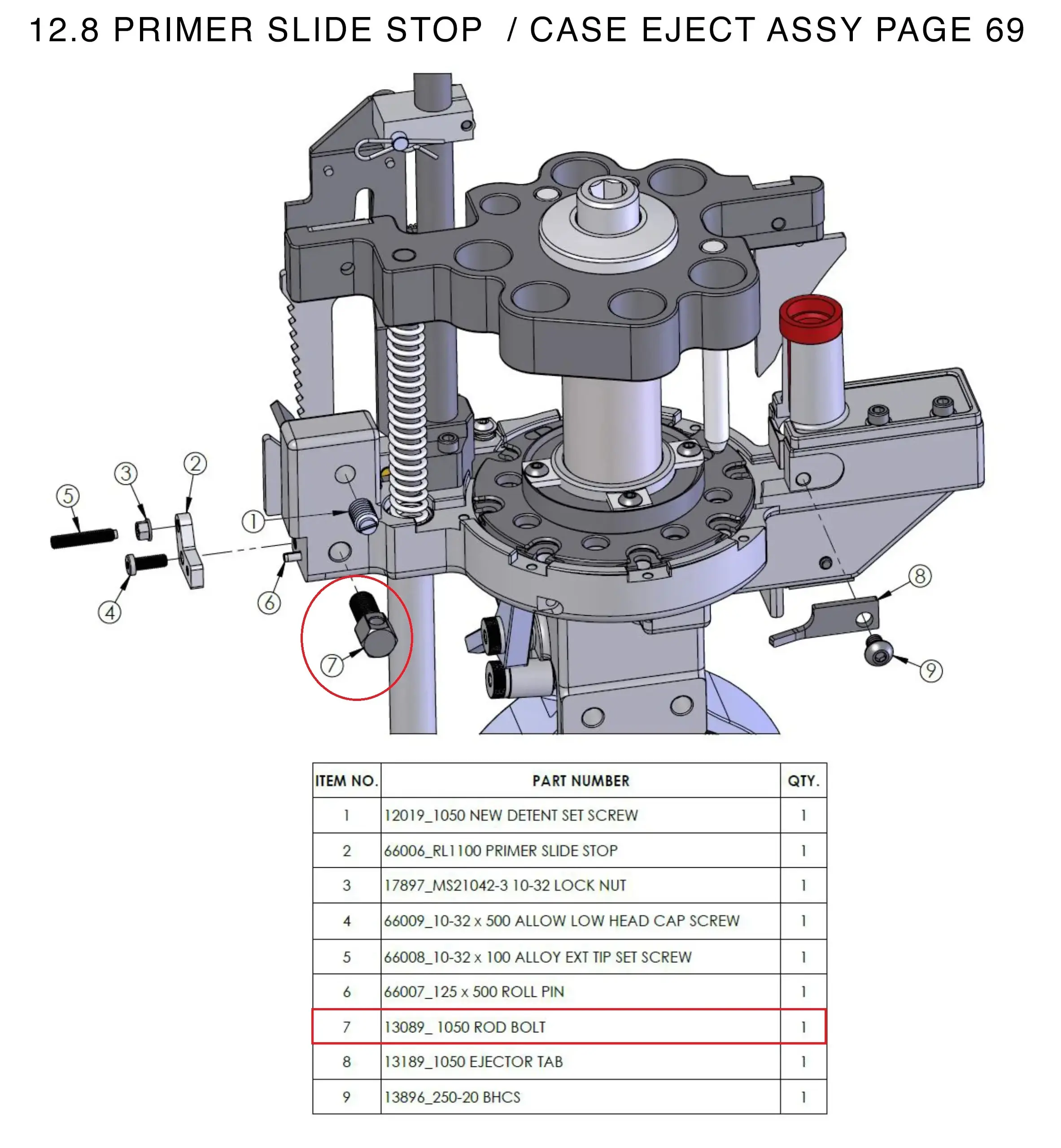 12.8 PRIMER SLIDE STOP / CASE EJECT ASSY PAGE 69

5
3
2
1
4
6
7
8
9

| ITEM NO. | PART NUMBER | QTY. |
|---|---|---|
| 1 | 12019_1050 NEW DETENT SET SCREW | 1 |
| 2 | 66006_RL1100 PRIMER SLIDE STOP | 1 |
| 3 | 17897_MS21042-3 10-32 LOCK NUT | 1 |
| 4 | 66009_10-32 x 500 ALLOW LOW HEAD CAP SCREW | 1 |
| 5 | 66008_10-32 x 100 ALLOY EXT TIP SET SCREW | 1 |
| 6 | 66007_125 x 500 ROLL PIN | 1 |
| 7 | 13089_ 1050 ROD BOLT | 1 |
| 8 | 13189_1050 EJECTOR TAB | 1 |
| 9 | 13896_250-20 BHCS | 1 |