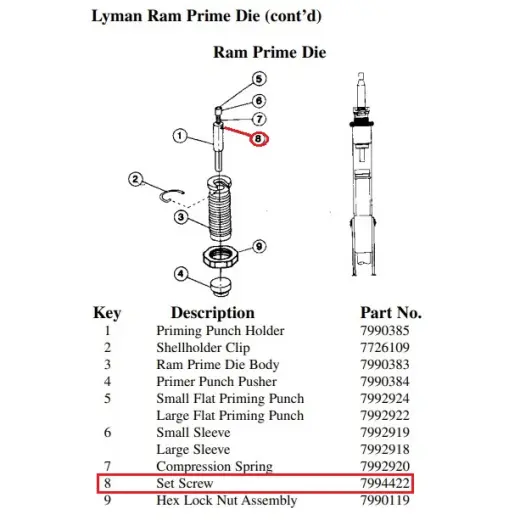 Lyman Ram Prime Die (cont'd)

Ram Prime Die

5
6
7
8
1
2
3
9
4

| Key | Description | Part No. |
|---|---|---|
| 1 | Priming Punch Holder | 7990385 |
| 2 | Shellholder Clip | 7726109 |
| 3 | Ram Prime Die Body | 7990383 |
| 4 | Primer Punch Pusher | 7990384 |
| 5 | Small Flat Priming Punch | 7992924 |
|  | Large Flat Priming Punch | 7992922 |
| 6 | Small Sleeve | 7992919 |
|  | Large Sleeve | 7992918 |
| 7 | Compression Spring | 7992920 |
| 8 | Set Screw | 7994422 |
| 9 | Hex Lock Nut Assembly | 7990119 |