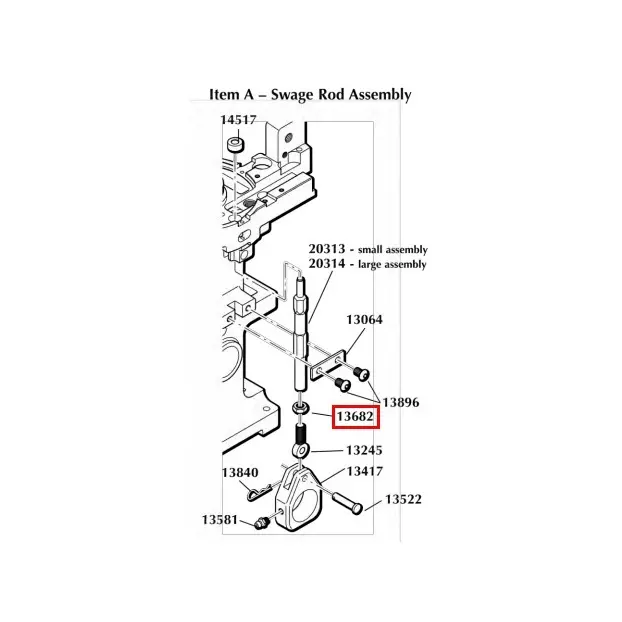 Item A – Swage Rod Assembly

14517

20313 - small assembly
20314 - large assembly

13064

13896

13682

13245

13840

13417

13522

13581